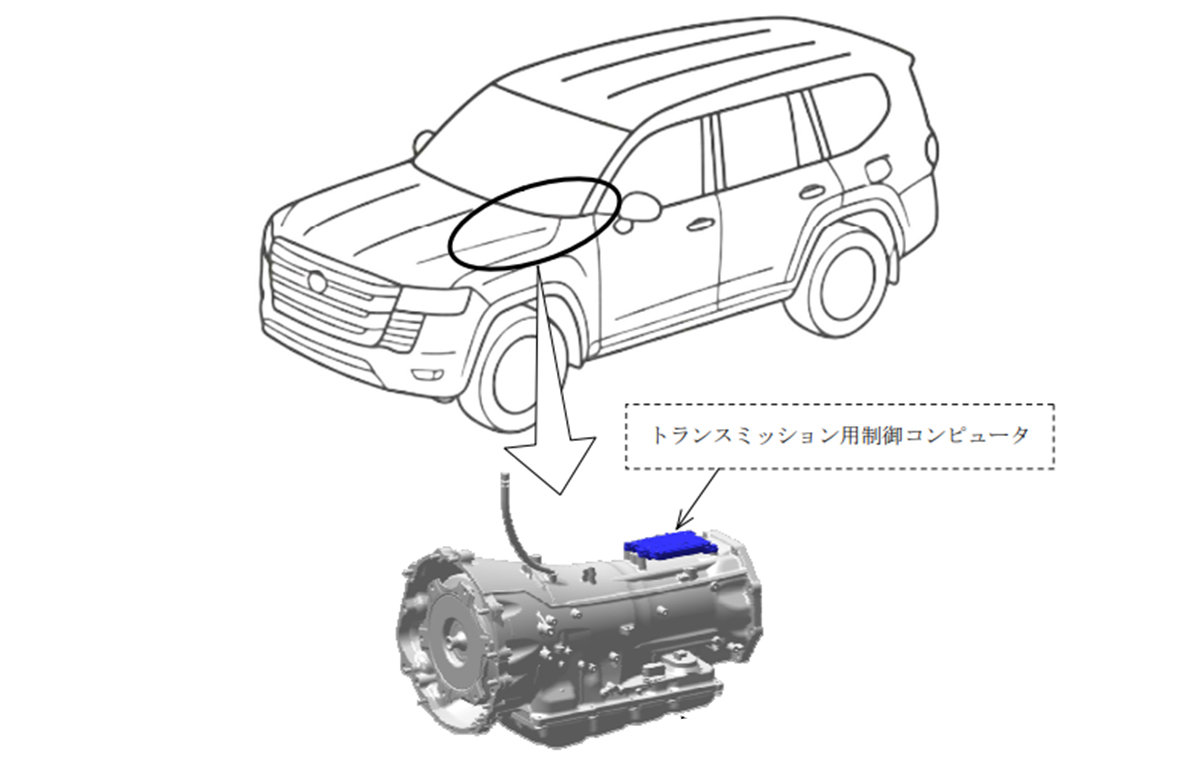 トランスミッション用制御コンピュータ