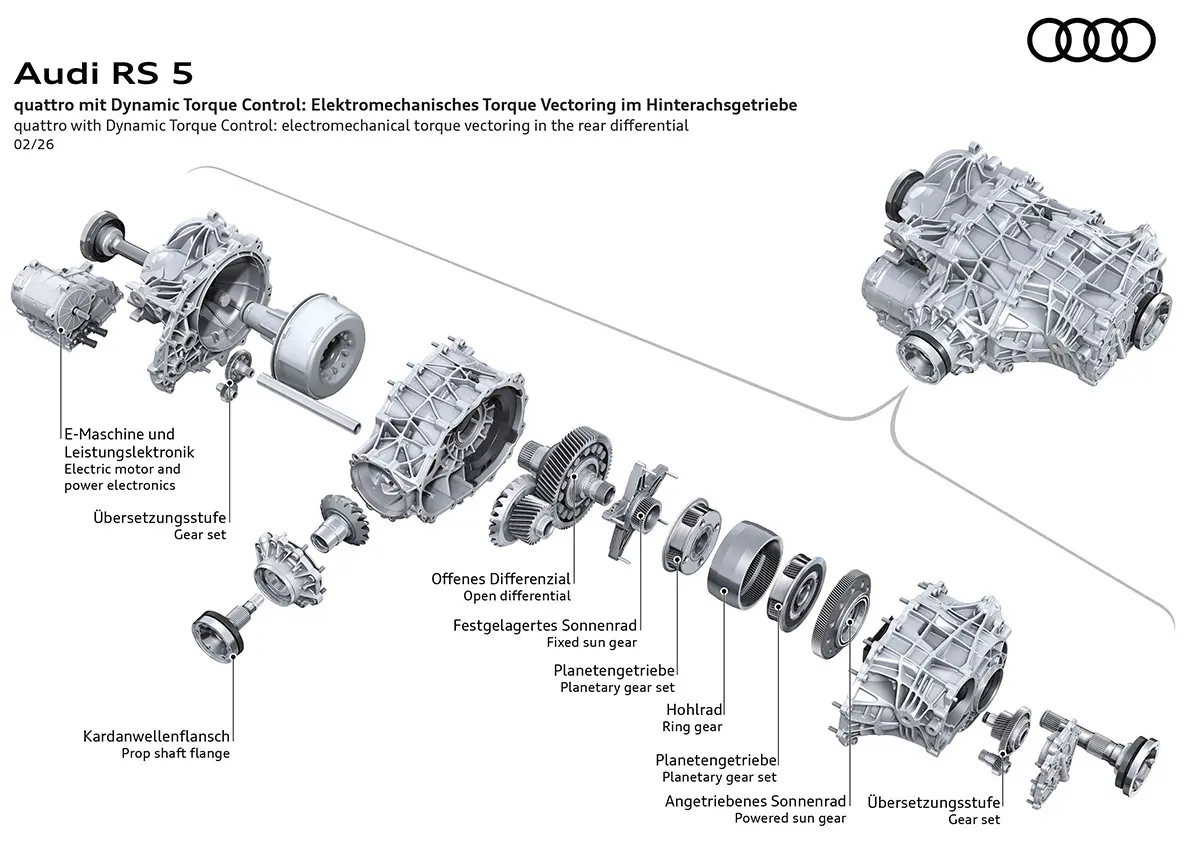 Audi RS 5

quattro mit Dynamic Torque Control: Elektromechanisches Torque Vectoring im Hinterachsgetriebe
quattro with Dynamic Torque Control: electromechanical torque vectoring in the rear differential
02/26

E-Maschine und Leistungslektronik
Electric motor and power electronics

Übersetzungsstufe
Gear set

Kardanwellenflansch
Prop shaft flange

Offenes Differenzial
Open differential

Festgelagertes Sonnenrad
Fixed sun gear

Planetengetriebe
Planetary gear set

Hohlrad
Ring gear

Planetengetriebe
Planetary gear set

Angetriebenes Sonnenrad
Powered sun gear

Übersetzungsstufe
Gear set