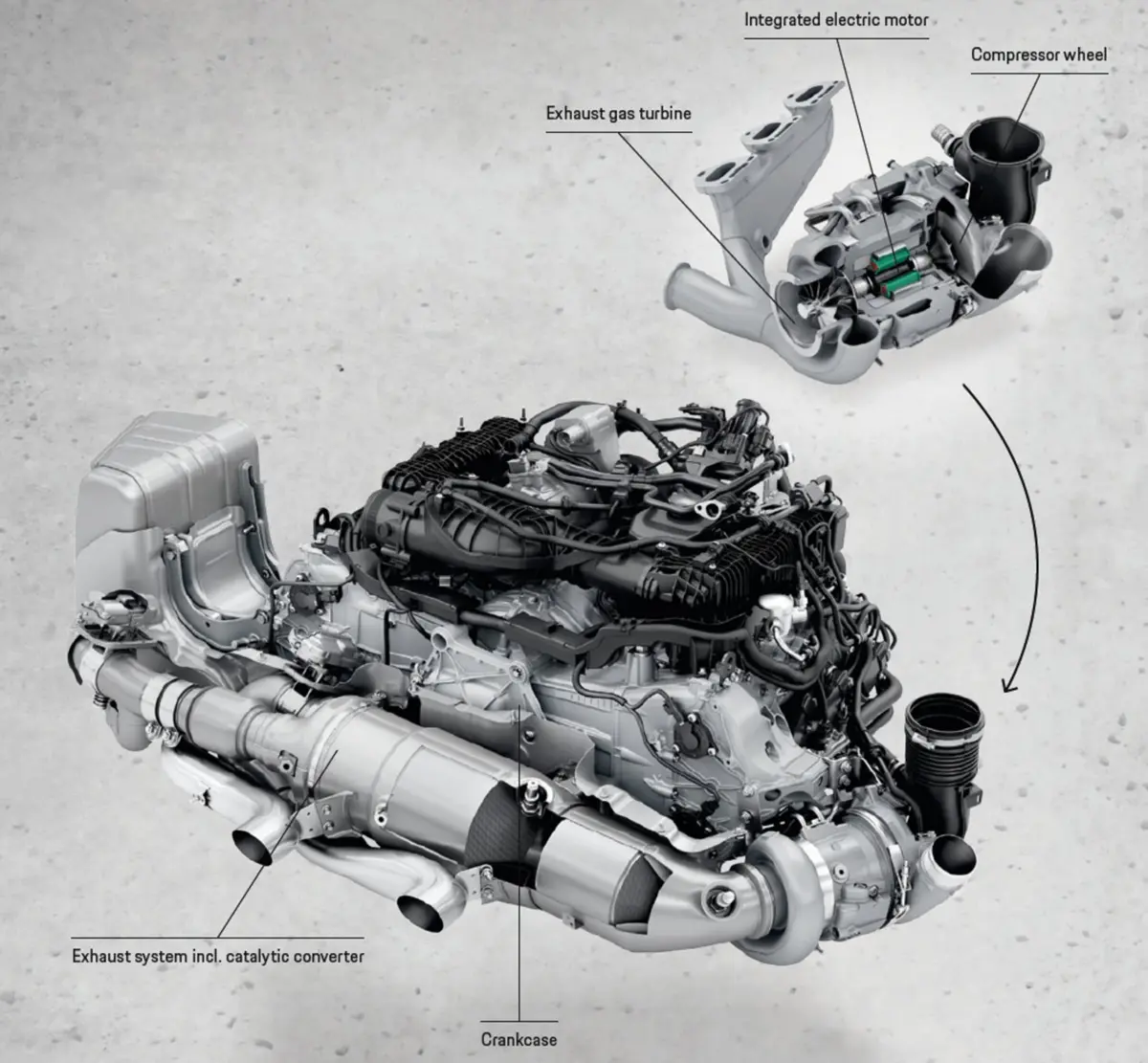 Integrated electric motor

Compressor wheel

Exhaust gas turbine

Exhaust system incl. catalytic converter

Crankcase