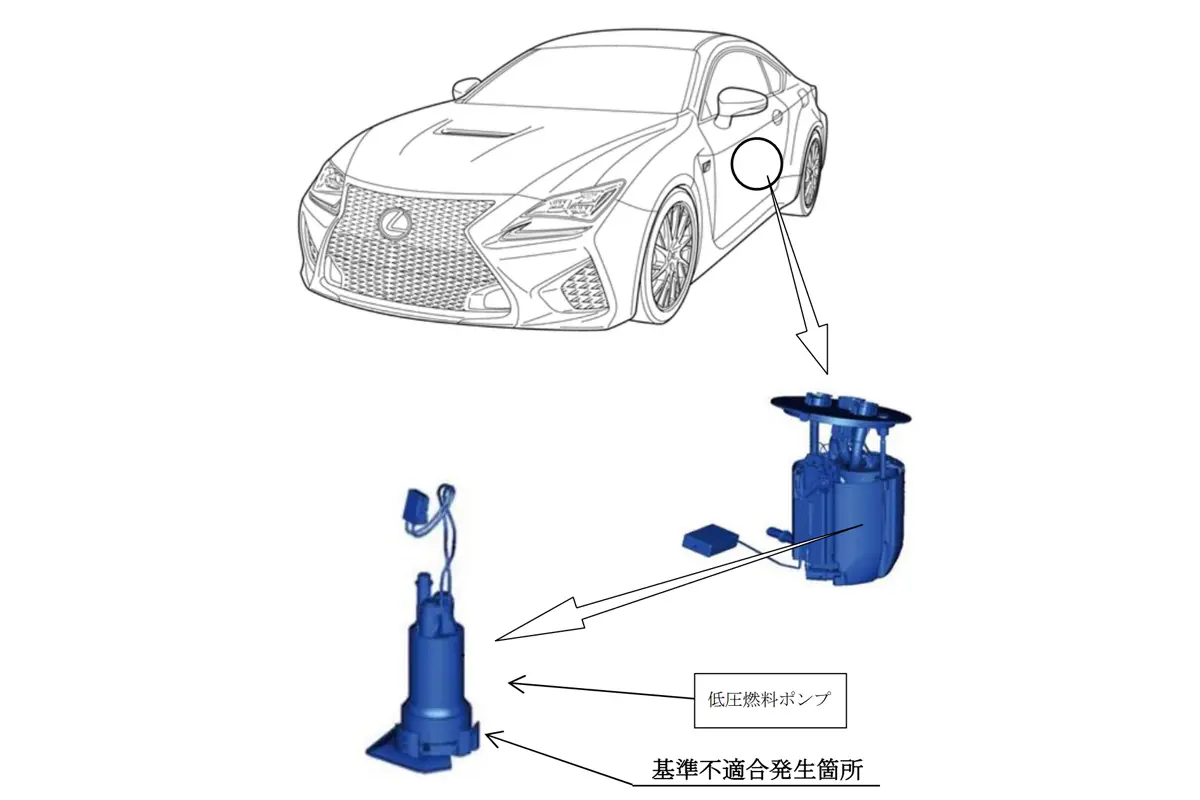 低圧燃料ポンプ

基準不適合発生箇所